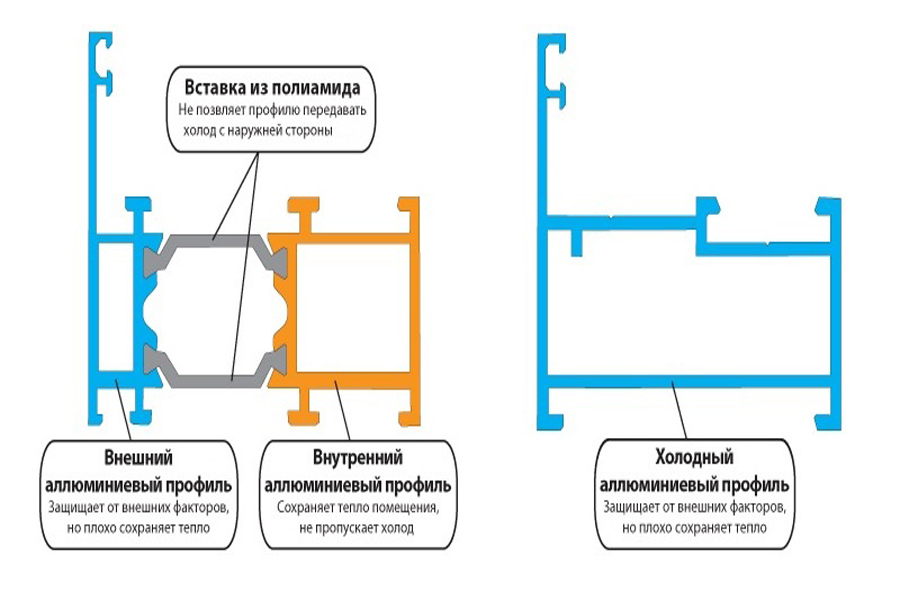 Вставка из полиамида
Не позвляет профилю передавать холод с наружней стороны

Внешний аллюминиевый профиль
Защищает от внешних факторов, но плохо сохраняет тепло

Внутренний аллюминиевый профиль
Сохраняет тепло помещения, не пропускает холод

Холодный аллюминиевый профиль
Защищает от внешних факторов, но плохо сохраняет тепло